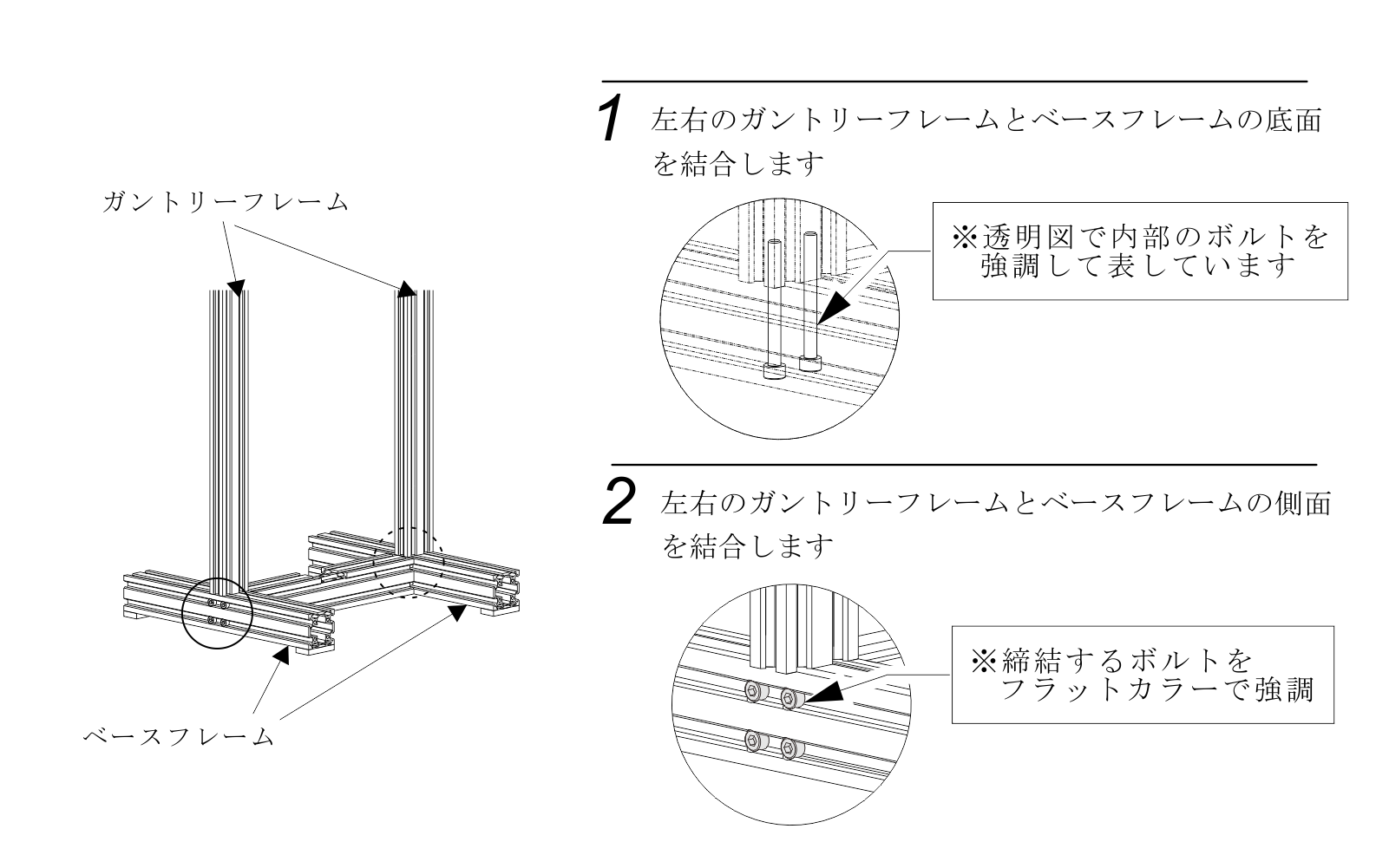 ガントリーフレーム

ベースフレーム

1 左右のガントリーフレームとベースフレームの底面を結合します

※透明図で内部のボルトを強調して表しています

2 左右のガントリーフレームとベースフレームの側面を結合します

※締結するボルトをフラットカラーで強調