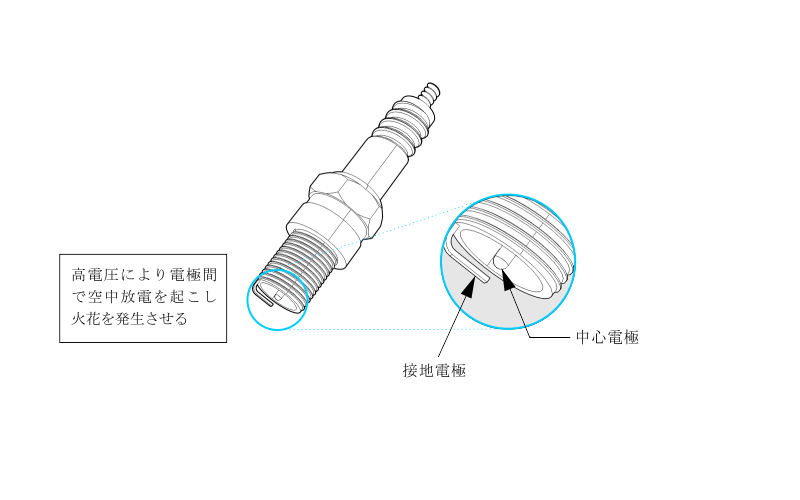 高電圧により電極間で空中放電を起こし火花を発生させる

中心電極

接地電極